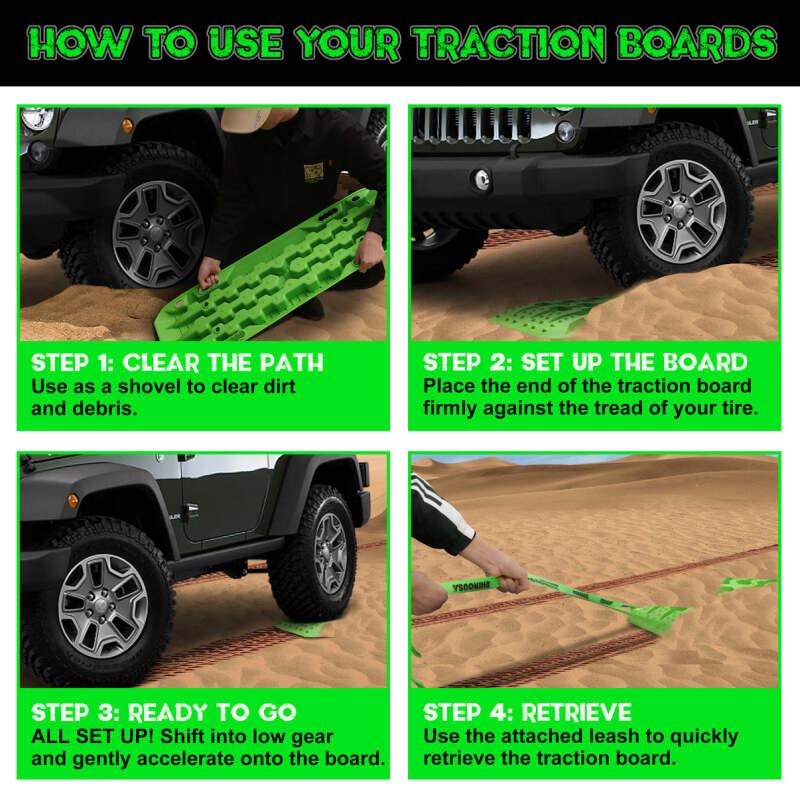 HOW TO USE YOUR TRACTION BOARDS

STEP 1: CLEAR THE PATH
Use as a shovel to clear dirt and debris.

STEP 2: SET UP THE BOARD
Place the end of the traction board firmly against the tread of your tire.

STEP 3: READY TO GO
ALL SET UP! Shift into low gear and gently accelerate onto the board.

STEP 4: RETRIEVE
Use the attached leash to quickly retrieve the traction board.